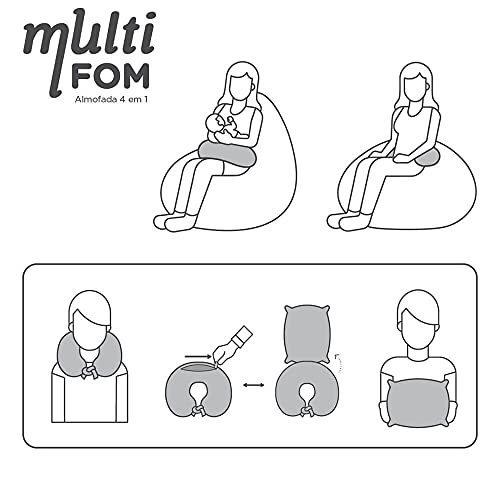 multi
FOM
Almofada 4 em 1