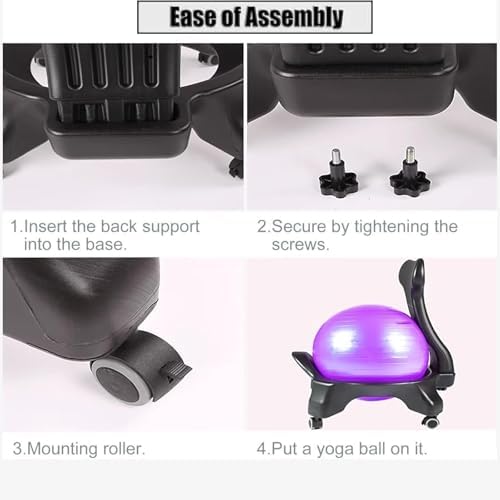 Ease of Assembly

1.Insert the back support into the base.

2.Secure by tightening the screws.

3.Mounting roller.

4.Put a yoga ball on it.