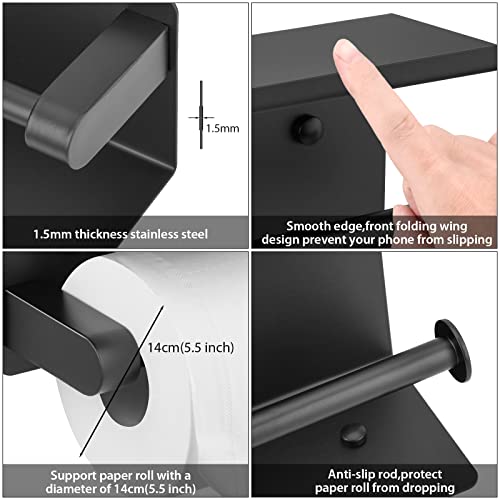 1.5mm

1.5mm thickness stainless steel

Smooth edge,front folding wing design prevent your phone from slipping

14cm(5.5 inch)

Support paper roll with a diameter of 14cm(5.5 inch)

Anti-slip rod,protect paper roll from dropping