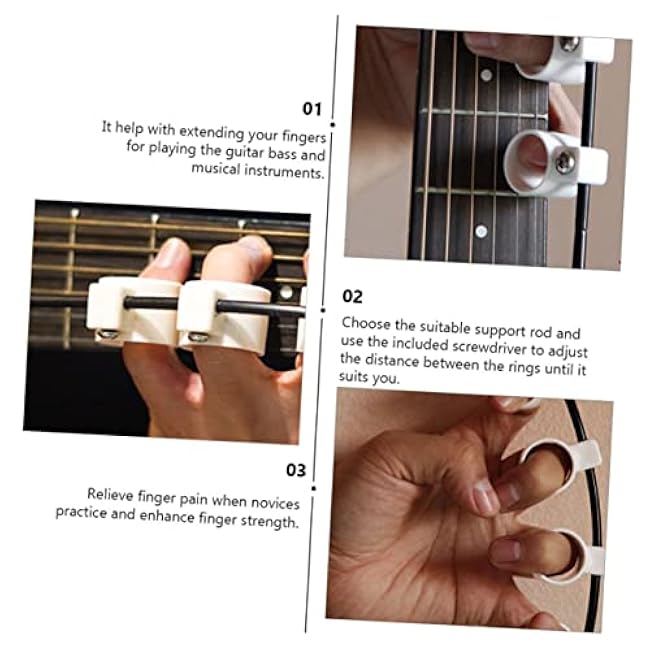 01

It help with extending your fingers for playing the guitar bass and musical instruments.

02

Choose the suitable support rod and use the included screwdriver to adjust the distance between the rings until it suits you.

03

Relieve finger pain when novices practice and enhance finger strength.