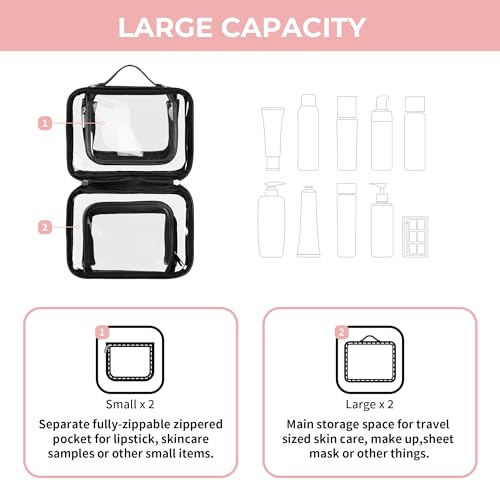 LARGE CAPACITY

1

2

1

Small x 2

Separate fully-zippable zippered pocket for lipstick, skincare samples or other small items.

2

Large x 2

Main storage space for travel sized skin care, make up,sheet mask or other things.