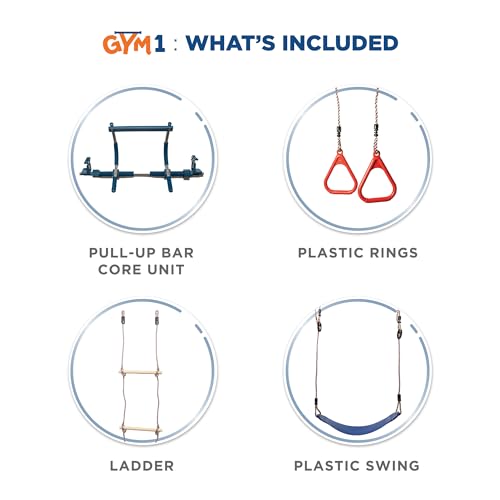 GYM1 : WHAT'S INCLUDED

PULL-UP BAR CORE UNIT

PLASTIC RINGS

LADDER

PLASTIC SWING