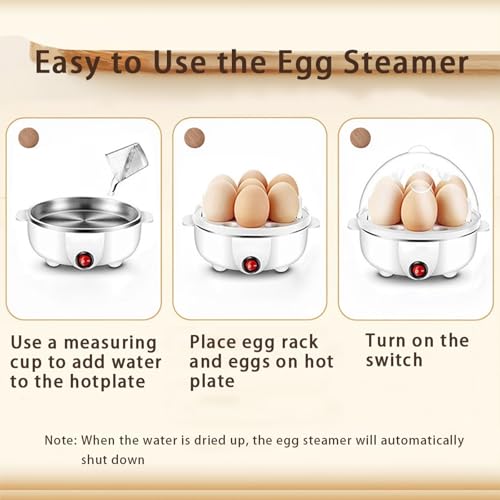 Easy to Use the Egg Steamer

Use a measuring cup to add water to the hotplate

Place egg rack and eggs on hot plate

Turn on the switch

Note: When the water is dried up, the egg steamer will automatically shut down