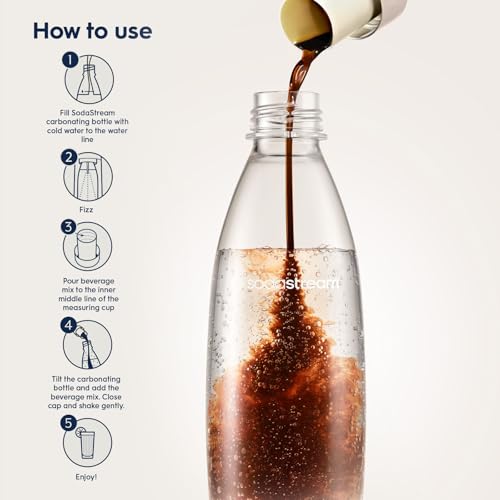 How to use

1
Fill SodaStream carbonating bottle with cold water to the water line

2
Fizz

3
Pour beverage mix to the inner middle line of the measuring cup

4
Tilt the carbonating bottle and add the beverage mix. Close cap and shake gently.

5
Enjoy!

sodastream