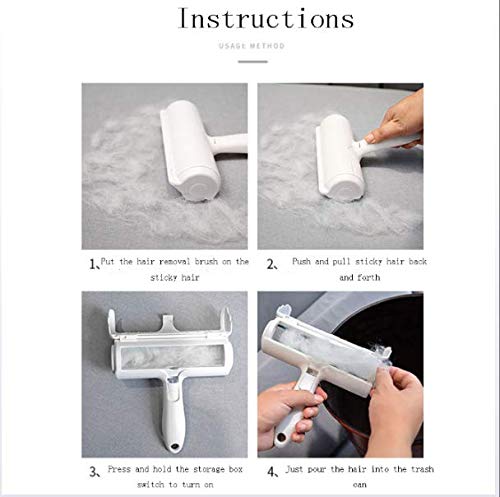 Instructions

USAGE METHOD

1、Put the hair removal brush on the sticky hair

2、Push and pull sticky hair back and forth

3、Press and hold the storage box switch to turn on

4、Just pour the hair into the trash can