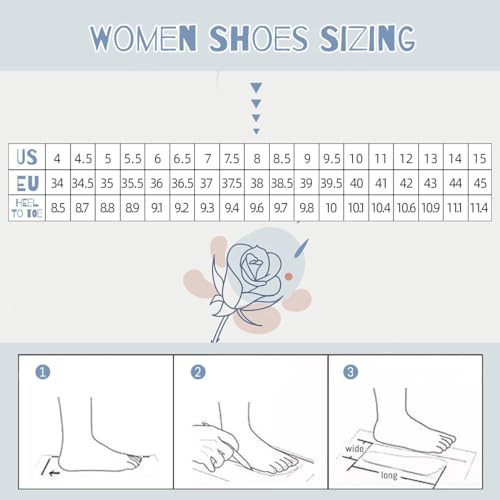 WOMEN SHOES SIZING

| US | 4 | 4.5 | 5 | 5.5 | 6 | 6.5 | 7 | 7.5 | 8 | 8.5 | 9 | 9.5 | 10 | 11 | 12 | 13 | 14 | 15 |
|---|---|---|---|---|---|---|---|---|---|---|---|---|---|---|---|---|---|---|
| EU | 34 | 34.5 | 35 | 35.5 | 36 | 36.5 | 37 | 37.5 | 38 | 38.5 | 39 | 39.5 | 40 | 41 | 42 | 43 | 44 | 45 |
| HEEL TO TOE | 8.5 | 8.7 | 8.8 | 8.9 | 9.1 | 9.2 | 9.3 | 9.4 | 9.6 | 9.7 | 9.8 | 10 | 10.1 | 10.4 | 10.6 | 10.9 | 11.1 | 11.4 |

1

2

3

wide

long