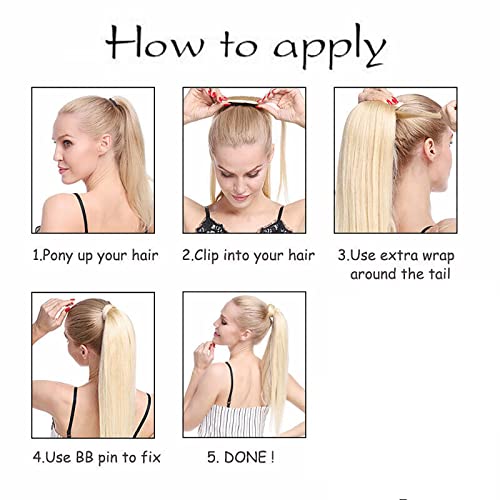 How to apply

1.Pony up your hair

2.Clip into your hair

3.Use extra wrap around the tail

4.Use BB pin to fix

5. DONE !