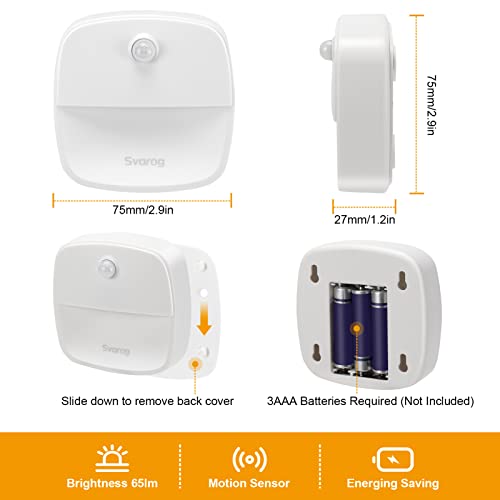 Svarog

75mm/2.9in

75mm/2.9in

27mm/1.2in

Svarog

Slide down to remove back cover

3AAA Batteries Required (Not Included)

Brightness 65lm

Motion Sensor

Energing Saving