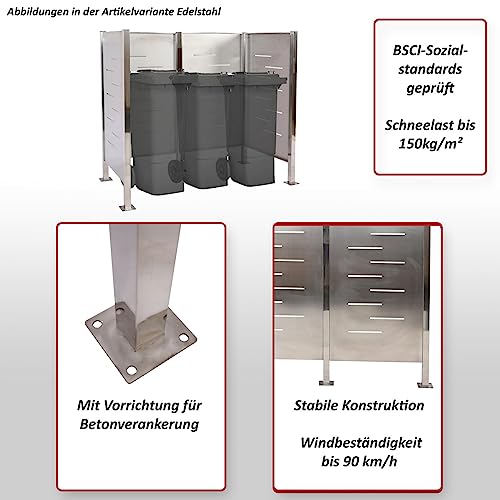 Abbildungen in der Artikelvariante Edelstahl

BSCI-Sozialstandards geprüft

Schneelast bis 150kg/m²

Mit Vorrichtung für Betonverankerung

Stabile Konstruktion

Windbeständigkeit bis 90 km/h