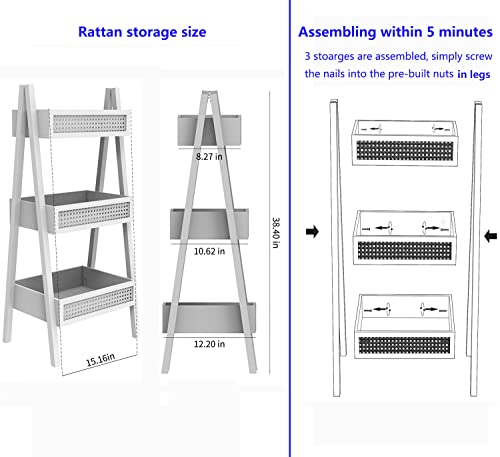 Rattan storage size

15.16in

8.27 in

10.62 in

12.20 in

38.40 in

Assembling within 5 minutes

3 stoarges are assembled, simply screw the nails into the pre-built nuts in legs