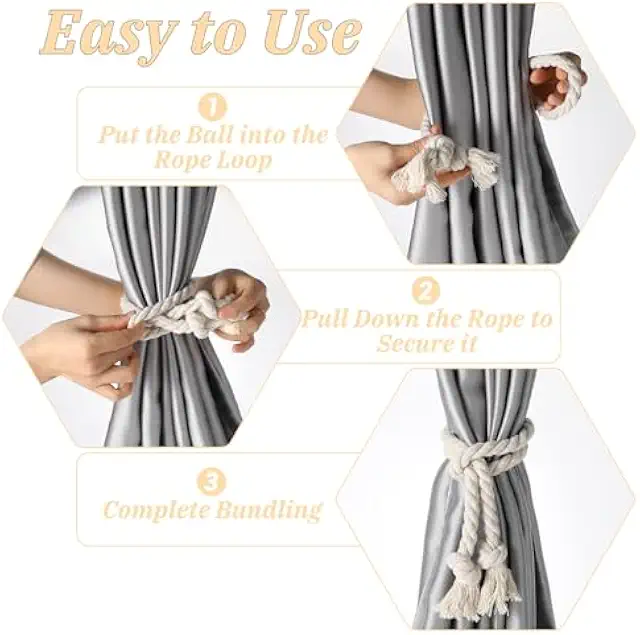 Easy to Use

1
Put the Ball into the Rope Loop

2
Pull Down the Rope to Secure it

3
Complete Bundling