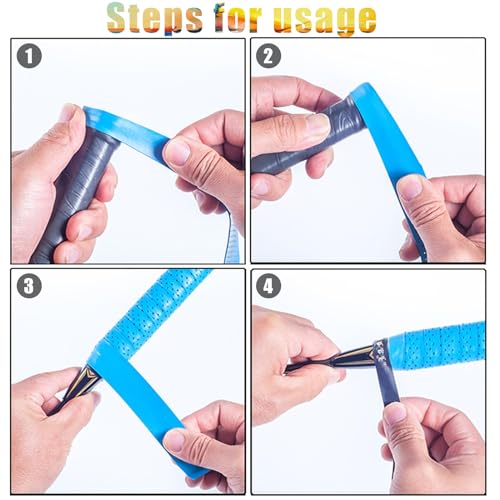 Steps for usage

1

2

3

4