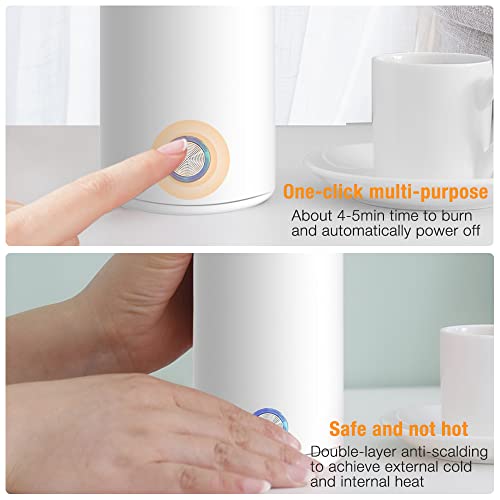 One-click multi-purpose
About 4-5min time to burn and automatically power off

Safe and not hot
Double-layer anti-scalding to achieve external cold and internal heat