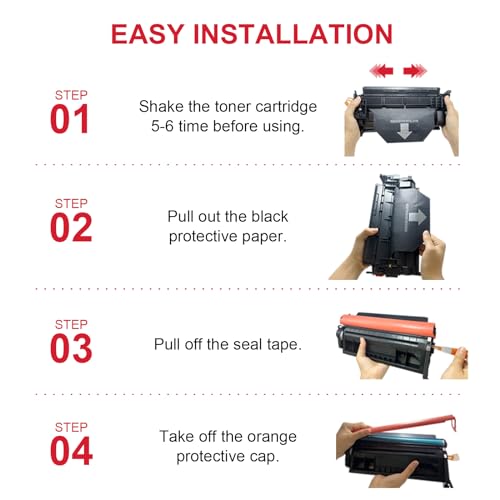 EASY INSTALLATION

STEP
01

Shake the toner cartridge 5-6 time before using.

STEP
02

Pull out the black protective paper.

STEP
03

Pull off the seal tape.

STEP
04

Take off the orange protective cap.