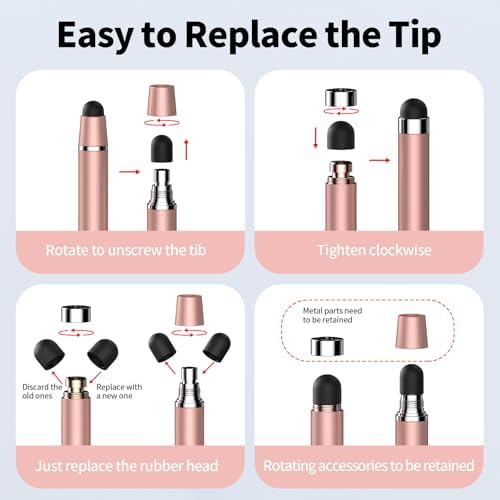 Easy to Replace the Tip

Rotate to unscrew the tib

Tighten clockwise

Discard the old ones

Replace with a new one

Just replace the rubber head

Metal parts need to be retained

Rotating accessories to be retained