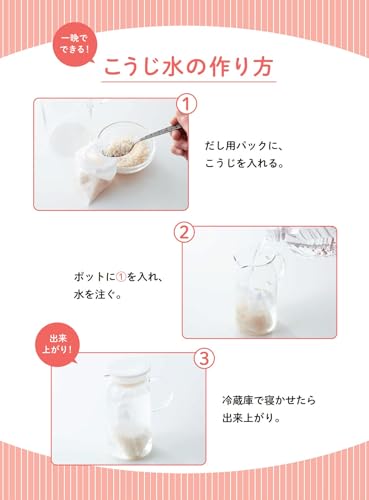 一晩でできる!

こうじ水の作り方

1

だし用パックに、こうじを入れる。

2

ポットに1を入れ、水を注ぐ。

出来上がり!

3

冷蔵庫で寝かせたら出来上がり。