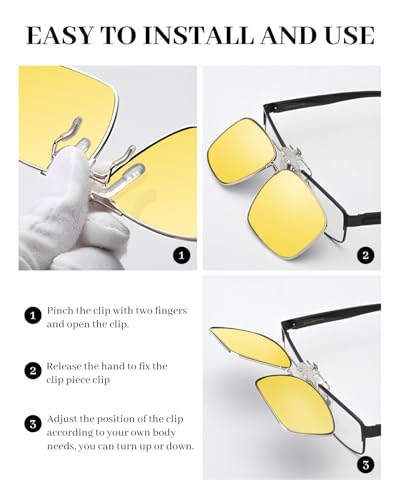 EASY TO INSTALL AND USE

1

2

1 Pinch the clip with two fingers and open the clip.

2 Release the hand to fix the clip piece clip

3 Adjust the position of the clip according to your own body needs, you can turn up or down.

3