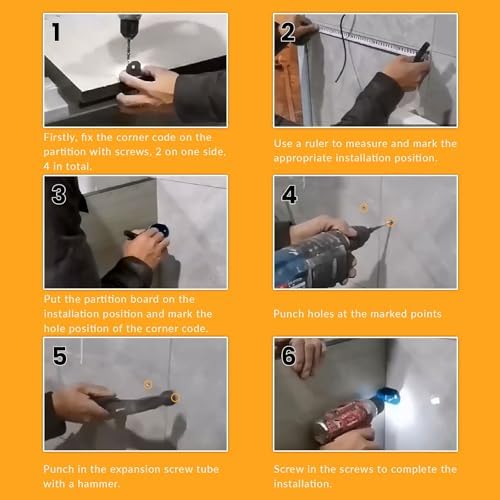 1

Firstly, fix the corner code on the partition with screws, 2 on one side, 4 in total.

2

Use a ruler to measure and mark the appropriate installation position.

3

Put the partition board on the installation position and mark the hole position of the corner code.

4

Punch holes at the marked points

5

Punch in the expansion screw tube with a hammer.

6

Screw in the screws to complete the installation.