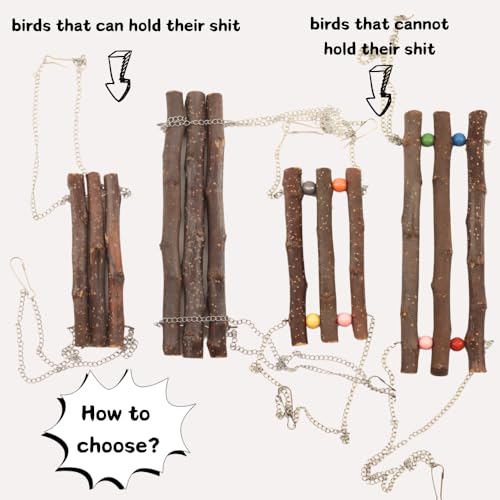 birds that can hold their shit

birds that cannot hold their shit

How to choose?