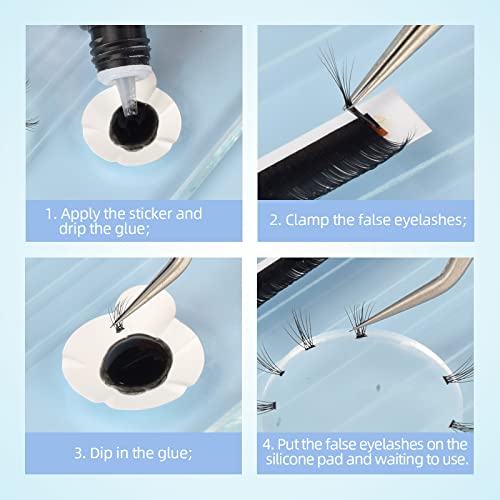 1. Apply the sticker and drip the glue;

2. Clamp the false eyelashes;

3. Dip in the glue;

4. Put the false eyelashes on the silicone pad and waiting to use.