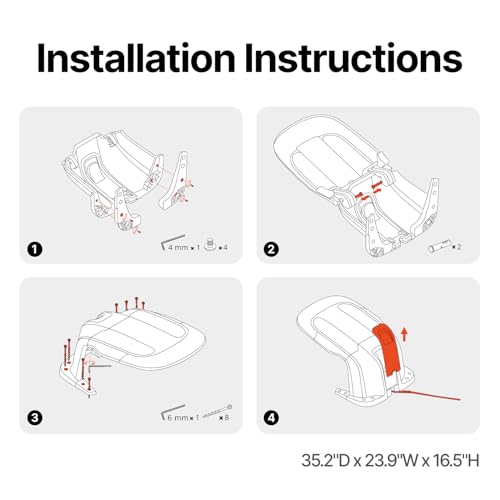 Installation Instructions

1
4 mm × 1
× 4

2
× 2

3
6 mm × 1
× 8

4

35.2"D x 23.9"W x 16.5"H