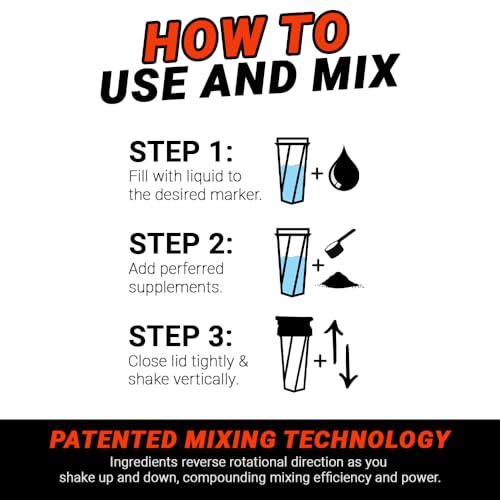 HOW TO
USE AND MIX

STEP 1:
Fill with liquid to the desired marker.

+

STEP 2:
Add perferred supplements.

+

STEP 3:
Close lid tightly & shake vertically.

+

PATENTED MIXING TECHNOLOGY
Ingredients reverse rotational direction as you shake up and down, compounding mixing efficiency and power.