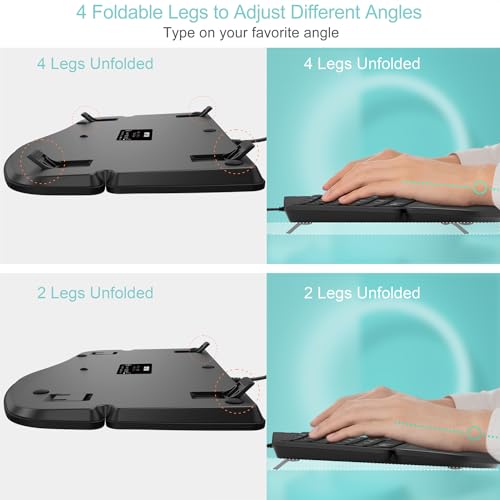 4 Foldable Legs to Adjust Different Angles
Type on your favorite angle

4 Legs Unfolded

4 Legs Unfolded

2 Legs Unfolded

2 Legs Unfolded