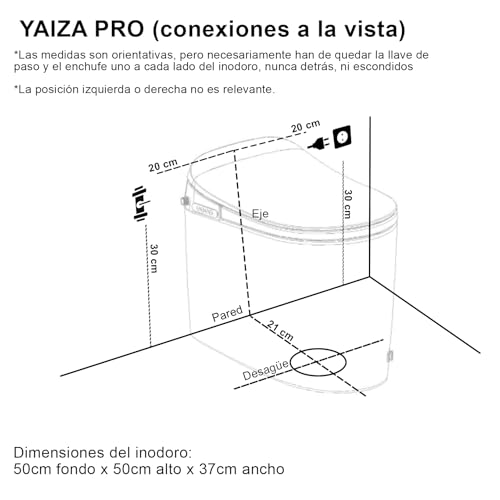 YAIZA PRO (conexiones a la vista)

*Las medidas son orientativas, pero necesariamente han de quedar la llave de paso y el enchufe uno a cada lado del inodoro, nunca detrás, ni escondidos

*La posición izquierda o derecha no es relevante.

20 cm

20 cm

30 cm

Eje

30 cm

Pared

21 cm

Desagüe

Dimensiones del inodoro:
50cm fondo x 50cm alto x 37cm ancho