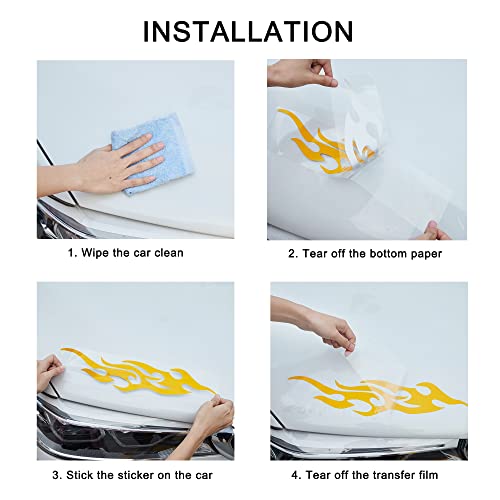 INSTALLATION

1. Wipe the car clean

2. Tear off the bottom paper

3. Stick the sticker on the car

4. Tear off the transfer film