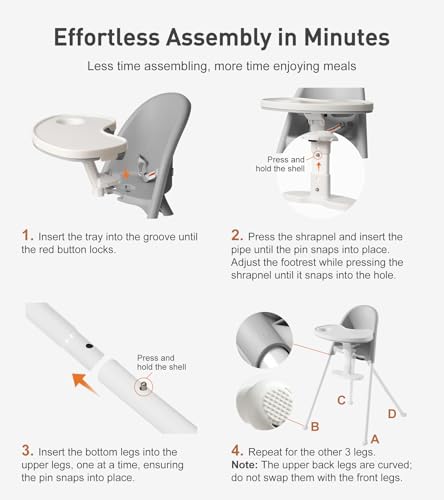 Effortless Assembly in Minutes

Less time assembling, more time enjoying meals

Press and hold the shell

1. Insert the tray into the groove until the red button locks.

2. Press the shrapnel and insert the pipe until the pin snaps into place. Adjust the footrest while pressing the shrapnel until it snaps into the hole.

Press and hold the shell

C

D

B

A

3. Insert the bottom legs into the upper legs, one at a time, ensuring the pin snaps into place.

4. Repeat for the other 3 legs.
Note: The upper back legs are curved; do not swap them with the front legs.