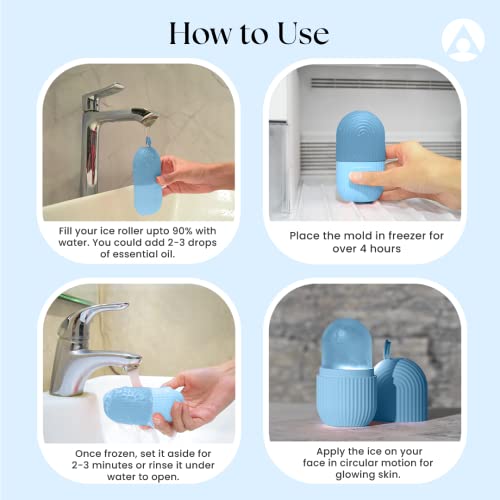 How to Use

Fill your ice roller upto 90% with water. You could add 2-3 drops of essential oil.

Place the mold in freezer for over 4 hours

Once frozen, set it aside for 2-3 minutes or rinse it under water to open.

Apply the ice on your face in circular motion for glowing skin.