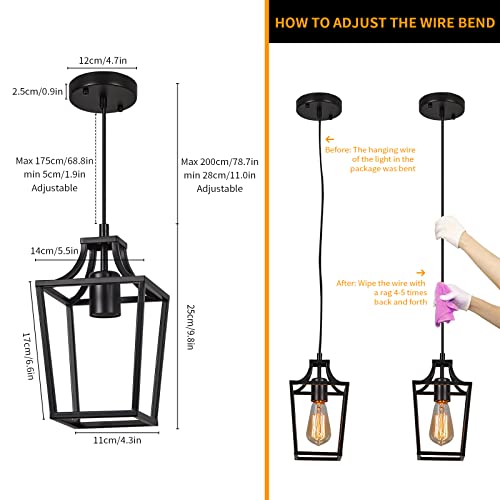 12cm/4.7in

2.5cm/0.9in

Max 175cm/68.8in
min 5cm/1.9in
Adjustable

Max 200cm/78.7in
min 28cm/11.0in
Adjustable

14cm/5.5in

17cm/6.6in

25cm/9.8in

11cm/4.3in

HOW TO ADJUST THE WIRE BEND

← Before: The hanging wire of the light in the package was bent

→ After: Wipe the wire with a rag 4-5 times back and forth