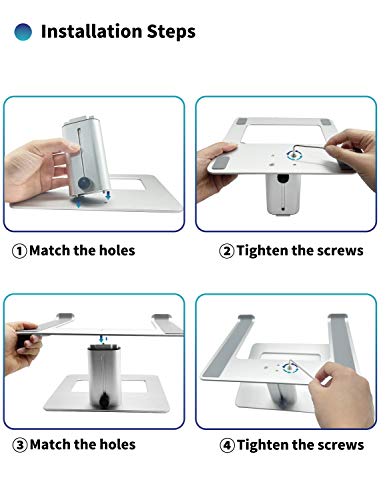 Installation Steps

①Match the holes

②Tighten the screws

③Match the holes

④Tighten the screws