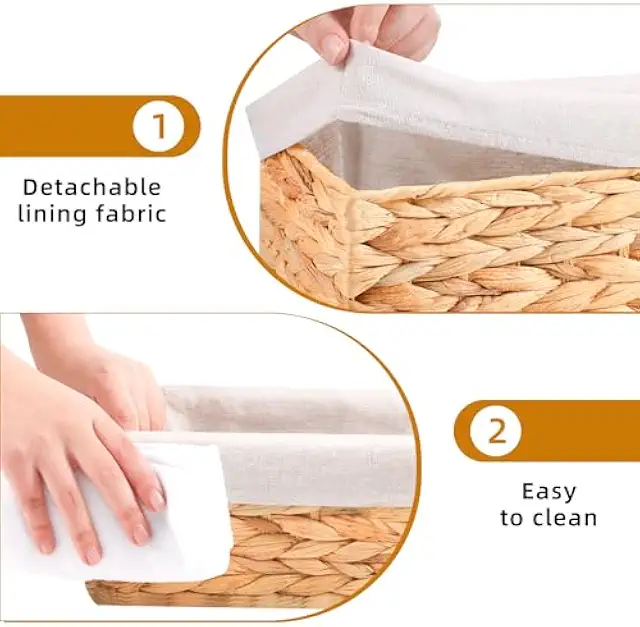 1

Detachable lining fabric

2

Easy to clean