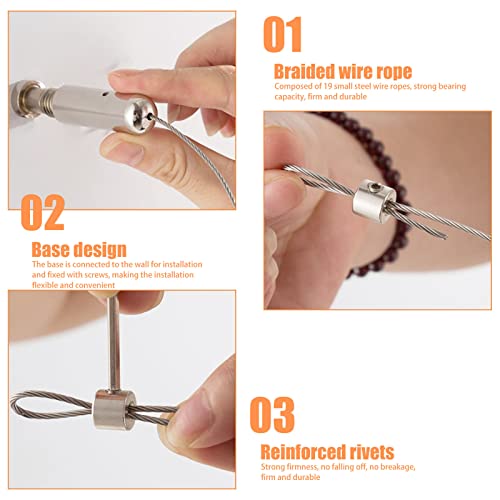 01

Braided wire rope

Composed of 19 small steel wire ropes, strong bearing capacity, firm and durable

02

Base design

The base is connected to the wall for installation and fixed with screws, making the installation flexible and convenient

03

Reinforced rivets

Strong firmness, no falling off, no breakage, firm and durable