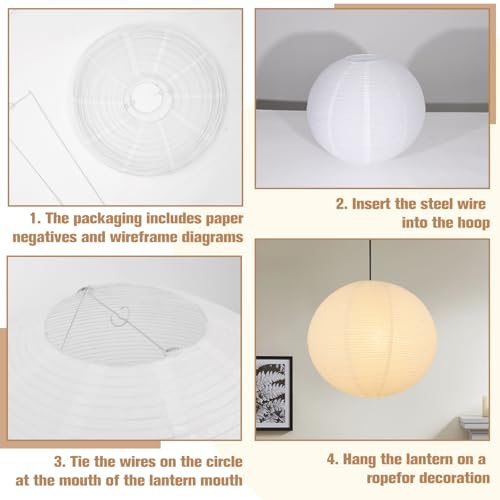 1. The packaging includes paper negatives and wireframe diagrams

2. Insert the steel wire into the hoop

3. Tie the wires on the circle at the mouth of the lantern mouth

4. Hang the lantern on a ropefor decoration