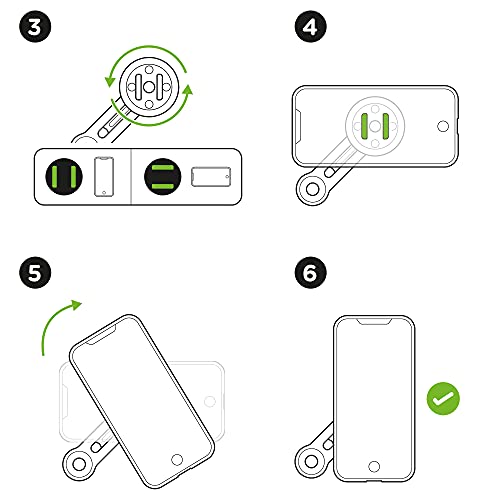 3

4

5

6