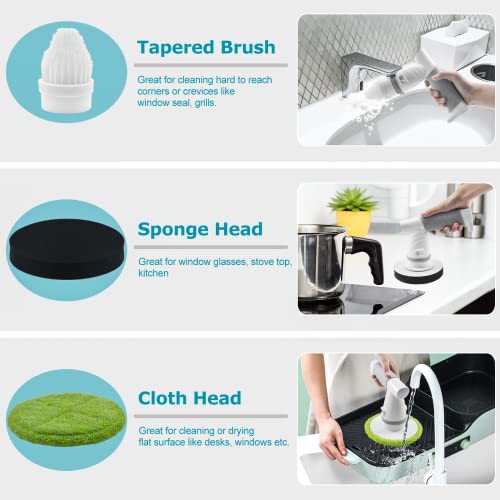 Tapered Brush

Great for cleaning hard to reach corners or crevices like window seal, grills.

Sponge Head

Great for window glasses, stove top, kitchen

Cloth Head

Great for cleaning or drying flat surface like desks, windows etc.