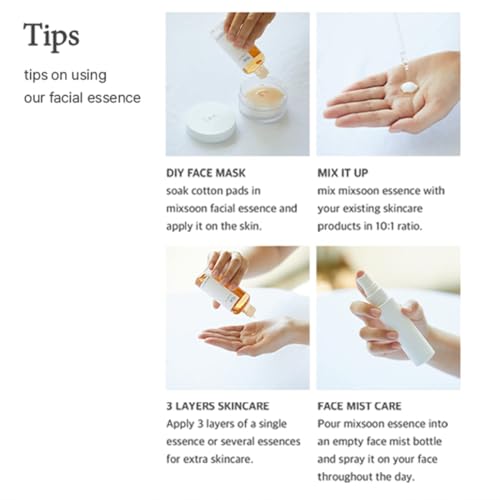 Tips

tips on using our facial essence

DIY FACE MASK
soak cotton pads in mixsoon facial essence and apply it on the skin.

MIX IT UP
mix mixsoon essence with your existing skincare products in 10:1 ratio.

3 LAYERS SKINCARE
Apply 3 layers of a single essence or several essences for extra skincare.

FACE MIST CARE
Pour mixsoon essence into an empty face mist bottle and spray it on your face throughout the day.