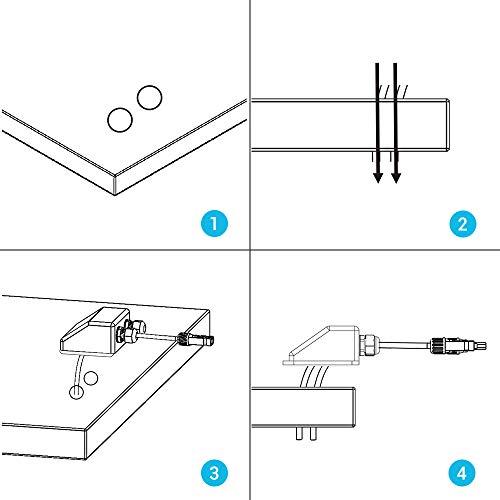 1

2

3

4