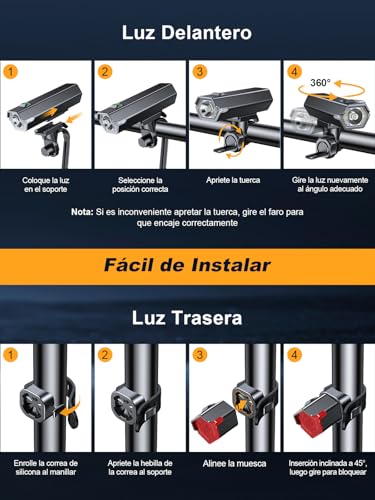 Luz Delantero

1
Coloque la luz en el soporte

2
Seleccione la posición correcta

3
Apriete la tuerca

4
360°
Gire la luz nuevamente al ángulo adecuado

Nota: Si es inconveniente apretar la tuerca, gire el faro para que encaje correctamente

Fácil de Instalar

Luz Trasera

1
Enrolle la correa de silicona al manillar

2
Apriete la hebilla de la correa al soporte

3
Alinee la muesca

4
Inserción inclinada a 45°, luego gire para bloquear