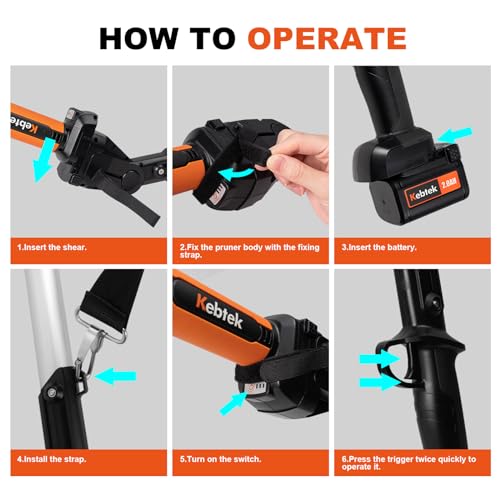 HOW TO OPERATE

Kebtek

1.Insert the shear.

2.Fix the pruner body with the fixing strap.

Kebtek 2.0AH

3.Insert the battery.

4.Install the strap.

Kebtek

5.Turn on the switch.

6.Press the trigger twice quickly to operate it.