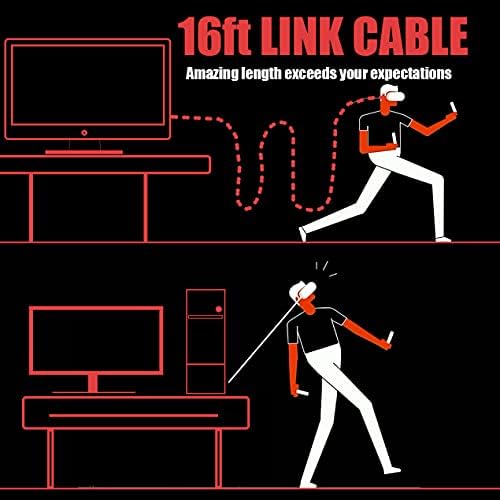 16ft LINK CABLE

Amazing length exceeds your expectations