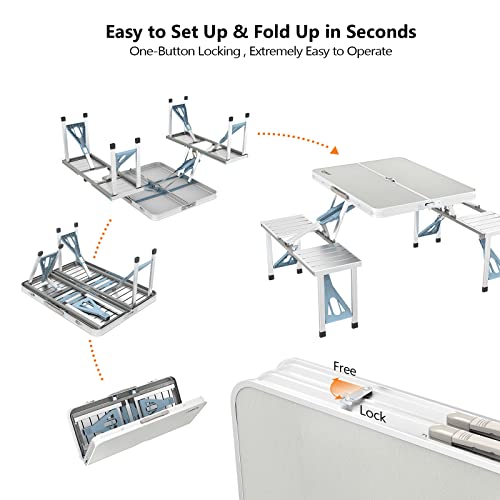 Easy to Set Up & Fold Up in Seconds
One-Button Locking , Extremely Easy to Operate

Free
Lock