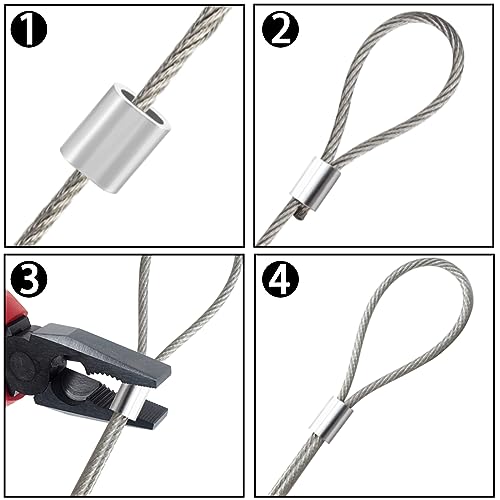 1
2
3
4