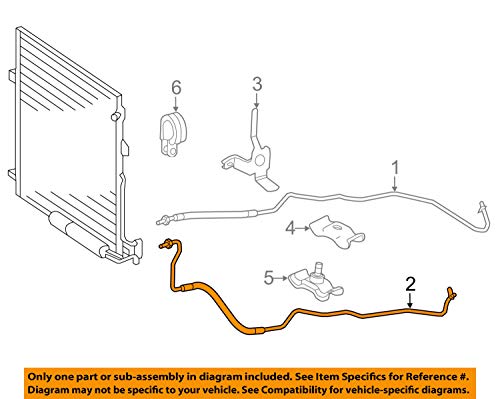 6

3

1

4

5

2

Only one part or sub-assembly in diagram included. See Item Specifics for Reference #.
Diagram may not be specific to your vehicle. See Compatibility for vehicle-specific diagrams.