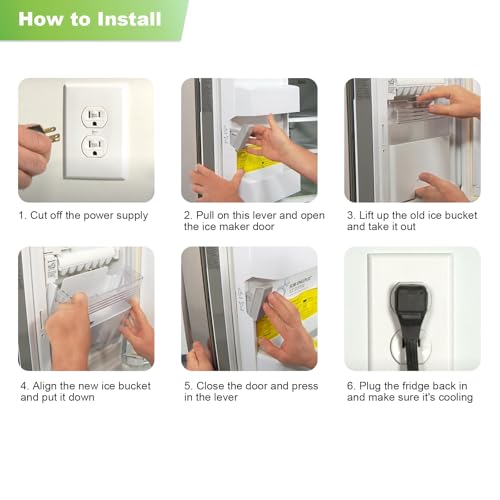 How to Install

1. Cut off the power supply

2. Pull on this lever and open the ice maker door

3. Lift up the old ice bucket and take it out

4. Align the new ice bucket and put it down

5. Close the door and press in the lever

6. Plug the fridge back in and make sure it's cooling