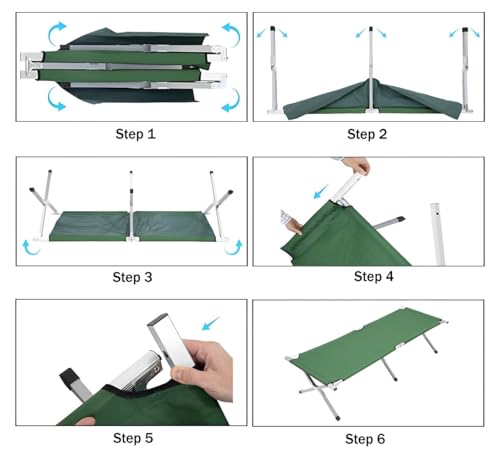 Step 1

Step 2

Step 3

Step 4

Step 5

Step 6