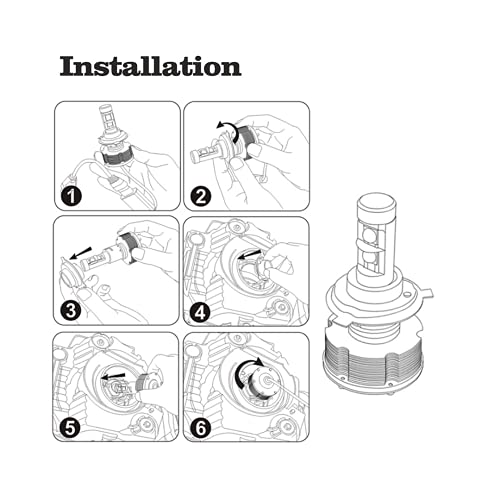 Installation

1

2

3

4

5

6