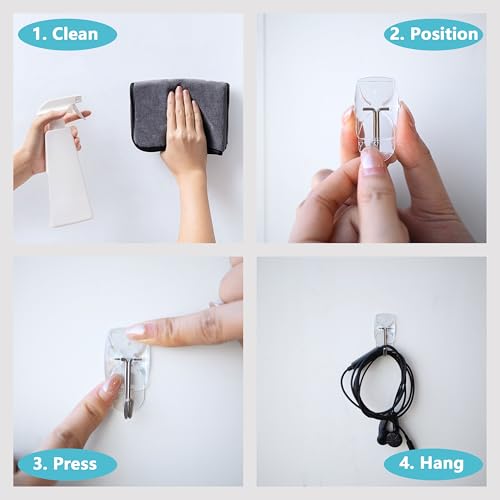 1. Clean

2. Position

3. Press

4. Hang